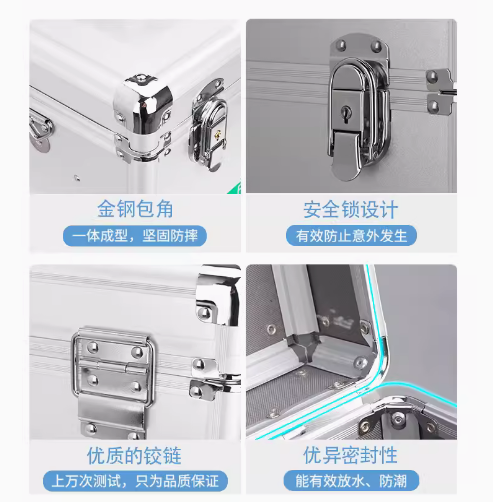 金钢包角

一体成型，坚固防摔

安全锁设计

有效防止意外发生

优质的铰链

上万次测试，只为品质保证

优异密封性

能有效放水、防潮